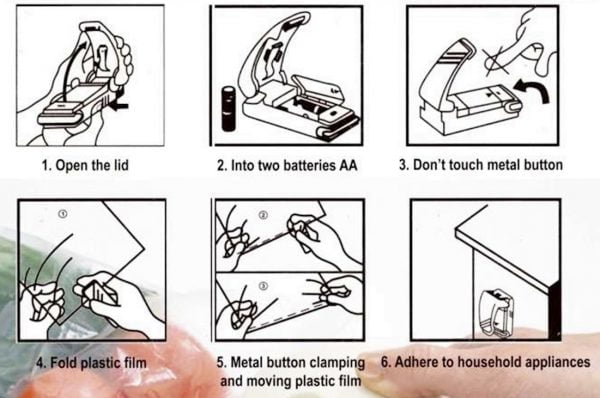 1. Open the lid

2. Into two batteries AA

3. Don't touch metal button

①

4. Fold plastic film

②

③

5. Metal button clamping and moving plastic film

6. Adhere to household appliances